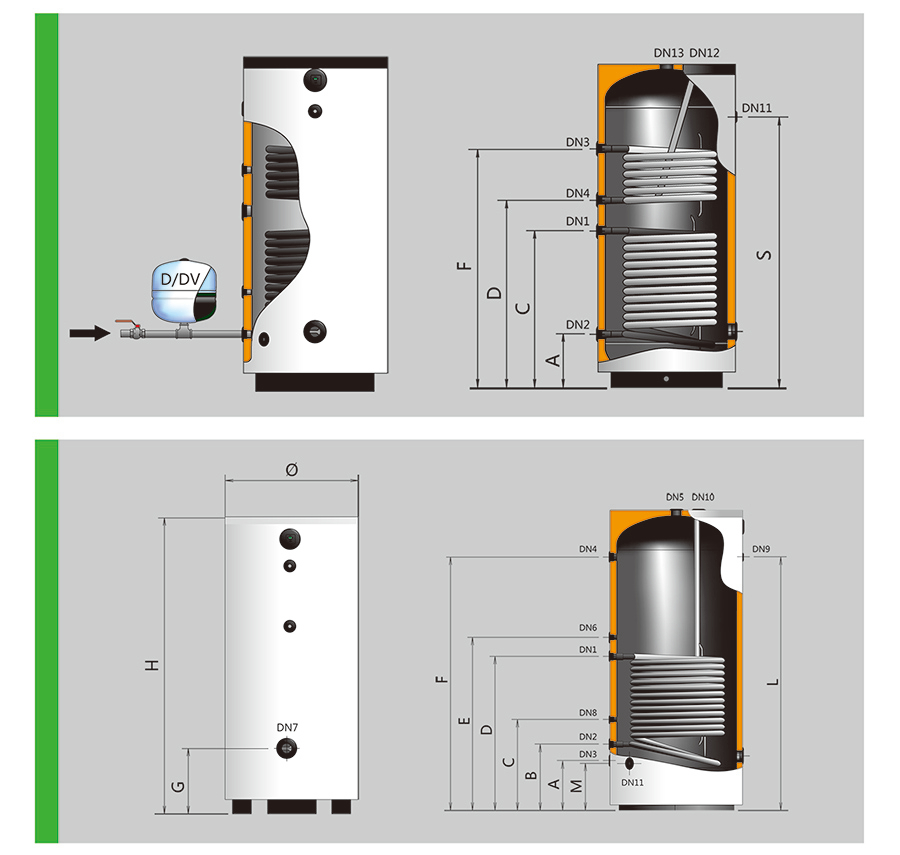 D/DV

DN13 DN12
DN11
DN3
DN4
DN1
DN2
F
D
C
A
S

Ø
H
G
DN7

DN5 DN10
DN4
DN9
DN6
DN1
DN8
DN2
DN3
DN11
F
E
D
C
B
A
M
L